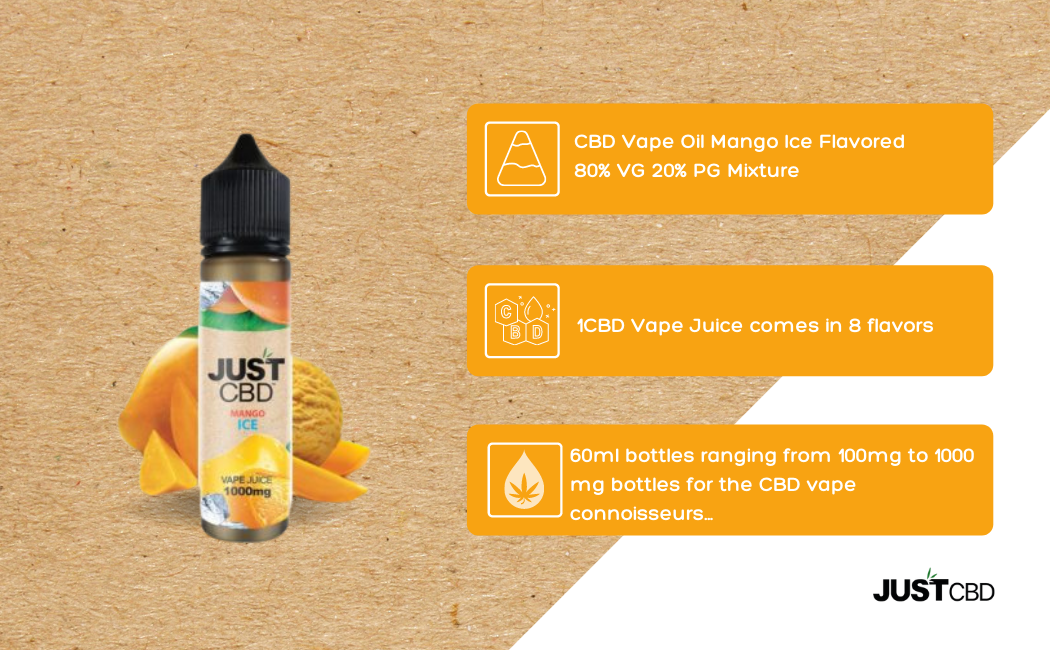 JUST CBD
MANGO ICE
VAPE JUICE 1000mg

CBD Vape Oil Mango Ice Flavored 80% VG 20% PG Mixture

C B D

1CBD Vape Juice comes in 8 flavors

60ml bottles ranging from 100mg to 1000 mg bottles for the CBD vape connoisseurs...

JUSTCBD